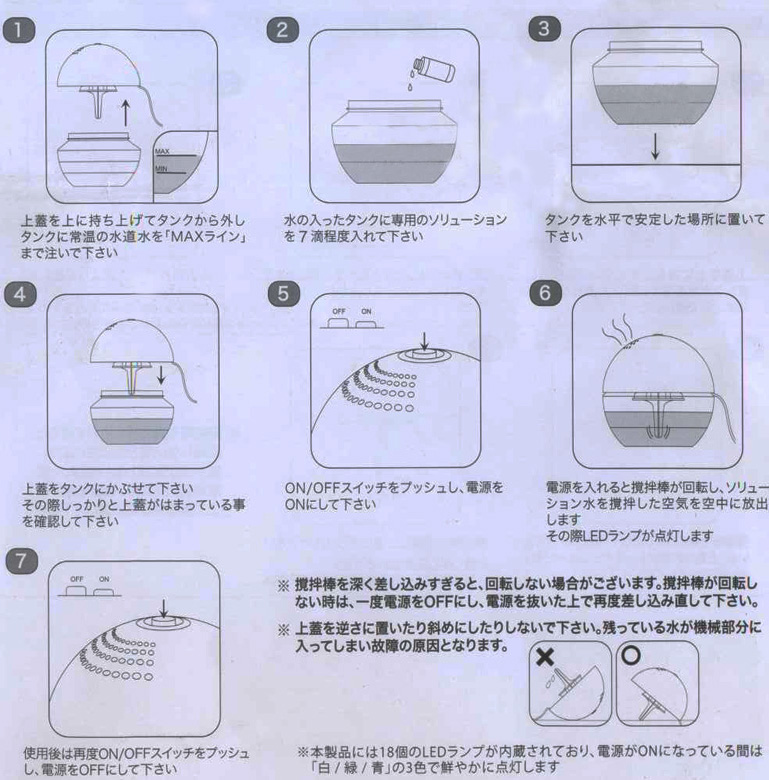 1

MAX
MIN

上蓋を上に持ち上げてタンクから外しタンクに常温の水道水を「MAXライン」まで注いで下さい

2

水の入ったタンクに専用のソリューションを７滴程度入れて下さい

3

タンクを水平で安定した場所に置いて下さい

4

上蓋をタンクにかぶせて下さい
その際しっかりと上蓋がはまっている事を確認して下さい

5

OFF ON

ON/OFFスイッチをプッシュし、電源をONにして下さい

6

電源を入れると撹拌棒が回転し、ソリューション水を撹拌した空気を空中に放出します
その際LEDランプが点灯します

7

OFF ON

使用後は再度ON/OFFスイッチをプッシュし、電源をOFFにして下さい

※ 撹拌棒を深く差し込みすぎると、回転しない場合がございます。撹拌棒が回転しない時は、一度電源をOFFにし、電源を抜いた上で再度差し込み直して下さい。

※ 上蓋を逆さに置いたり斜めにしたりしないで下さい。残っている水が機械部分に入ってしまい故障の原因となります。

×
○

※本製品には18個のLEDランプが内蔵されており、電源がONになっている間は「白 / 緑 / 青」の3色で鮮やかに点灯します