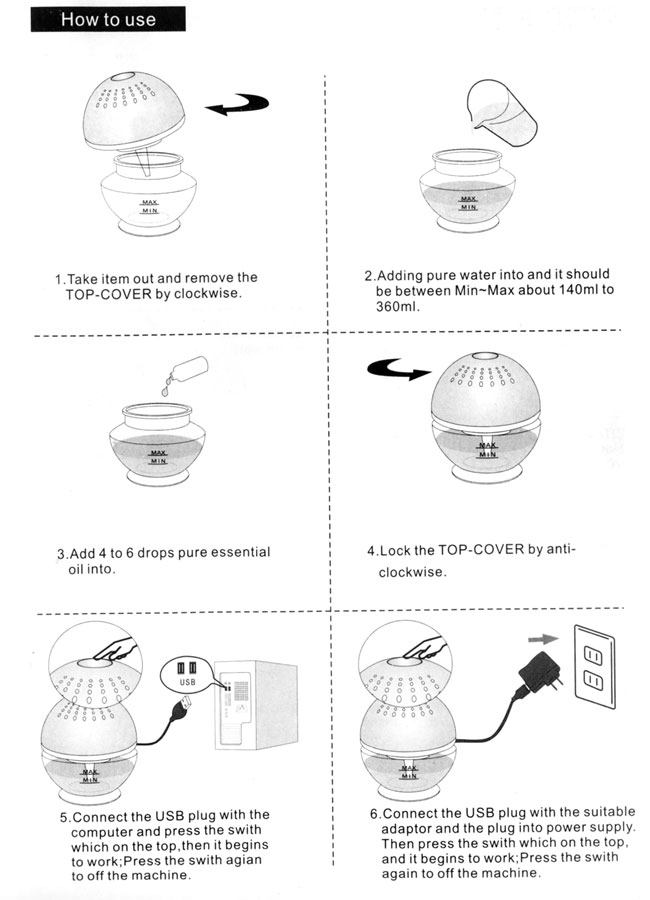 How to use

MAX
MIN

1.Take item out and remove the TOP-COVER by clockwise.

MAX
MIN

2.Adding pure water into and it should be between Min~Max about 140ml to 360ml.

MAX
MIN

3.Add 4 to 6 drops pure essential oil into.

MAX
MIN

4.Lock the TOP-COVER by anti-clockwise.

USB

MAX
MIN

5.Connect the USB plug with the computer and press the swith which on the top,then it begins to work;Press the swith agian to off the machine.

MAX
MIN

6.Connect the USB plug with the suitable adaptor and the plug into power supply. Then press the swith which on the top, and it begins to work;Press the swith again to off the machine.