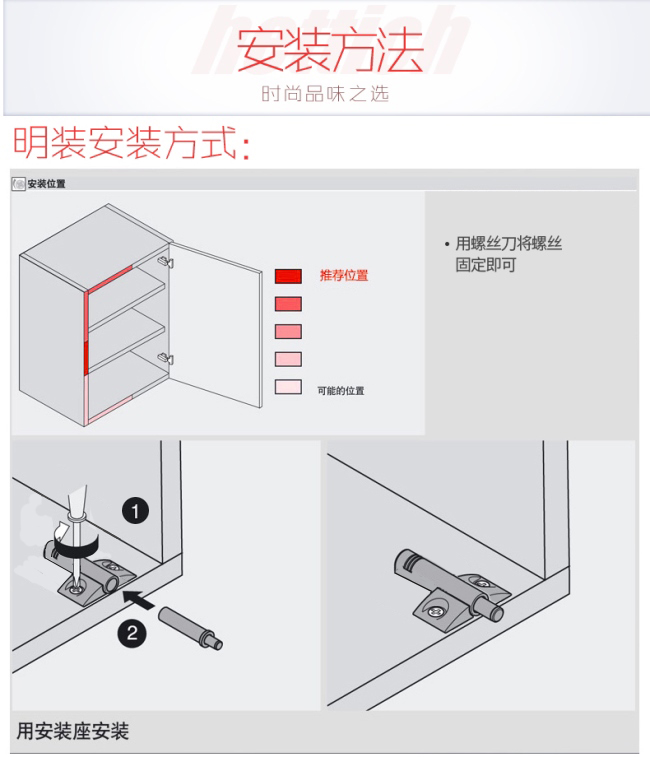 hettich

安装方法

时尚品味之选

明装安装方式:

安装位置

推荐位置

可能的位置

• 用螺丝刀将螺丝固定即可

1

2

用安装座安装