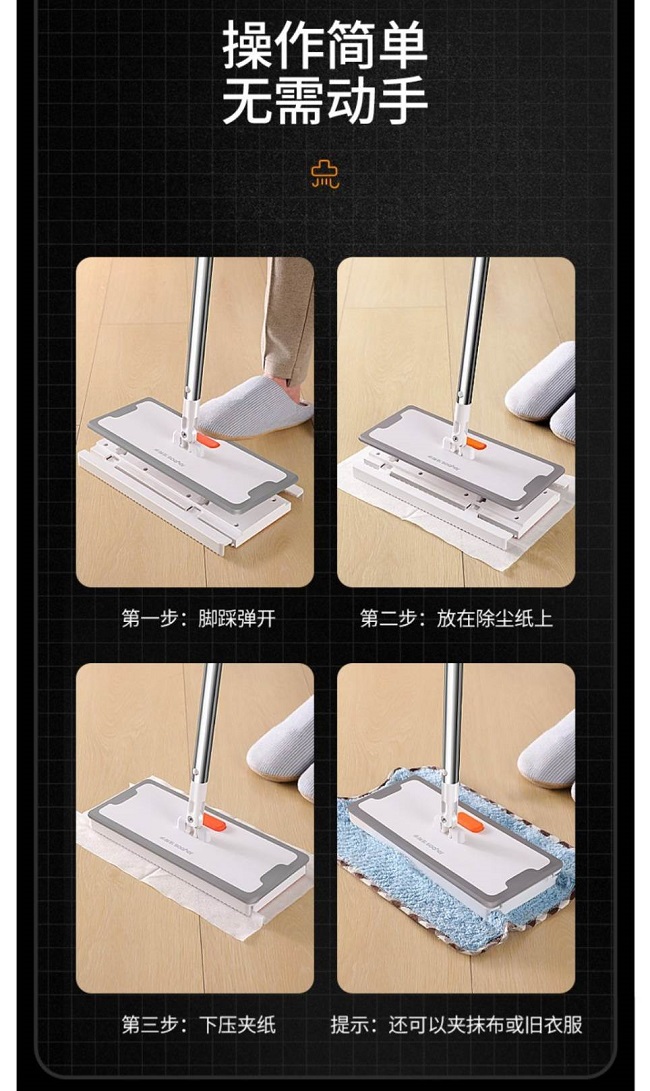 操作简单
无需动手

第一步：脚踩弹开

第二步：放在除尘纸上

第三步：下压夹纸

提示：还可以夹抹布或旧衣服