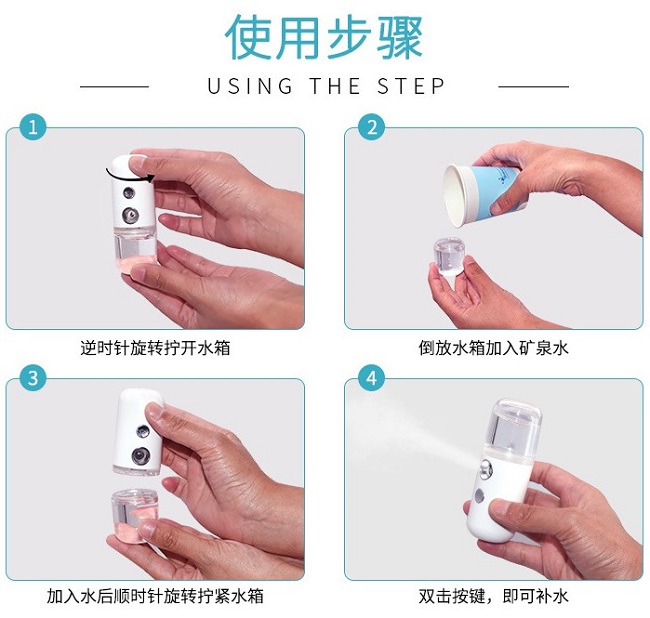 使用步骤

USING THE STEP

1

逆时针旋转拧开水箱

2

倒放水箱加入矿泉水

3

加入水后顺时针旋转拧紧水箱

4

双击按键，即可补水